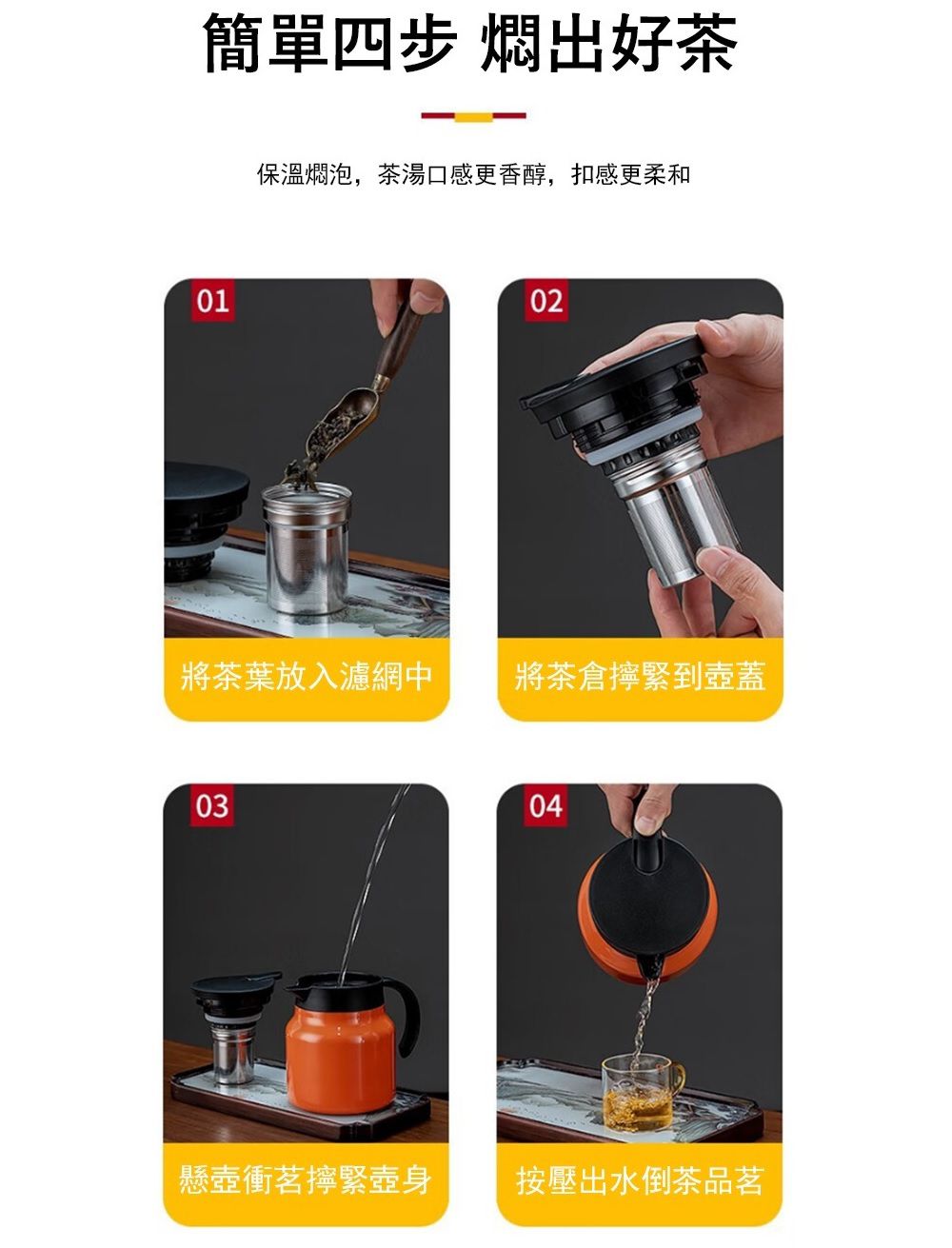 簡單四步 燜出好茶

保溫燜泡，茶湯口感更香醇，扣感更柔和

01

將茶葉放入濾網中

02

將茶倉擰緊到壺蓋

03

懸壺衝茗擰緊壺身

04

按壓出水倒茶品茗